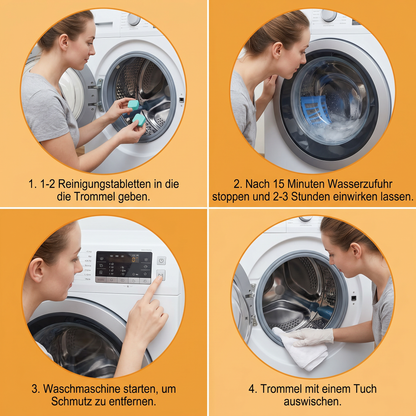 1. 1-2 Reinigungstabletten in die die Trommel geben.

2. Nach 15 Minuten Wasserzufuhr stoppen und 2-3 Stunden einwirken lassen.

3. Waschmaschine starten, um Schmutz zu entfernen.

4. Trommel mit einem Tuch auswischen.