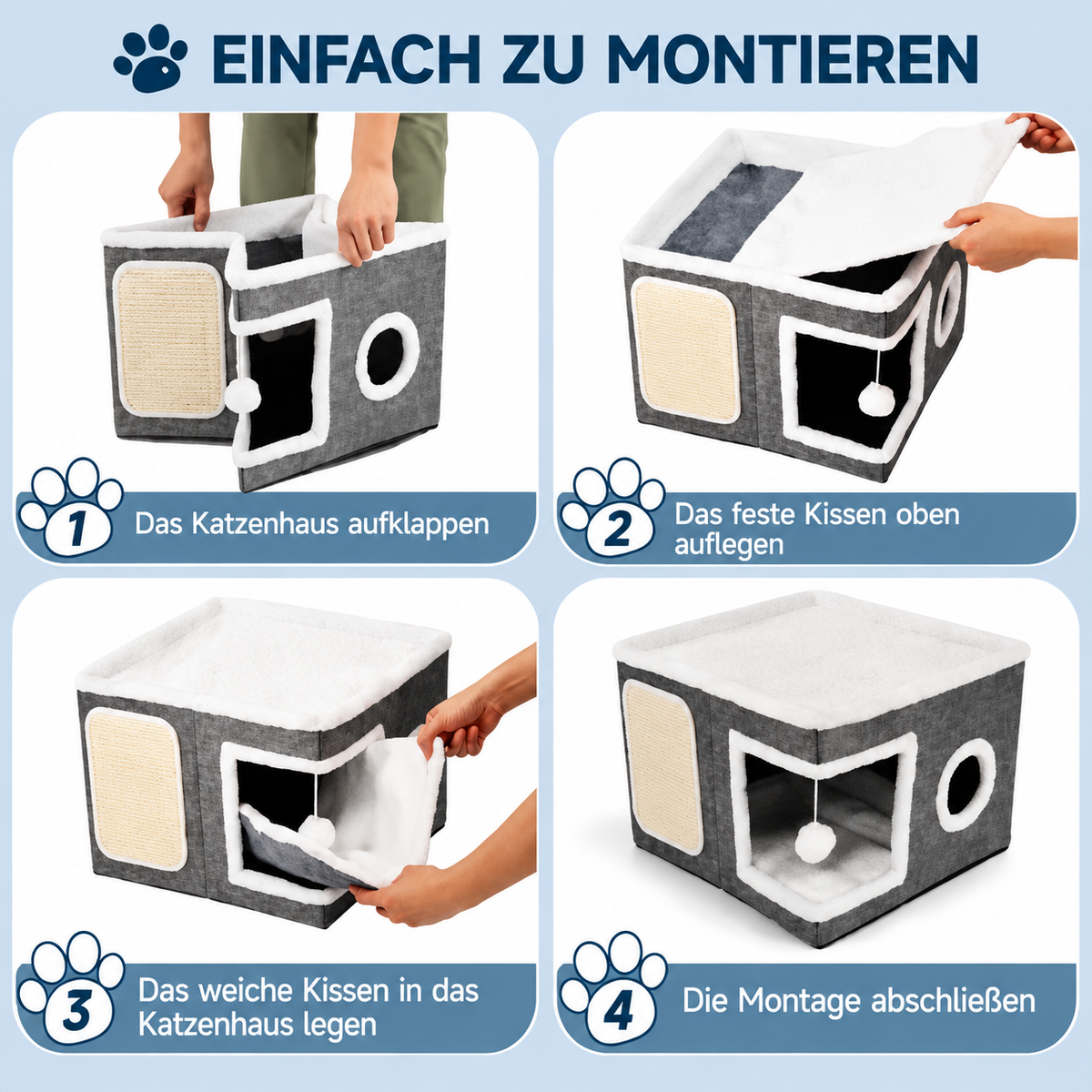 EINFACH ZU MONTIEREN

1 Das Katzenhaus aufklappen

2 Das feste Kissen oben auflegen

3 Das weiche Kissen in das Katzenhaus legen

4 Die Montage abschließen