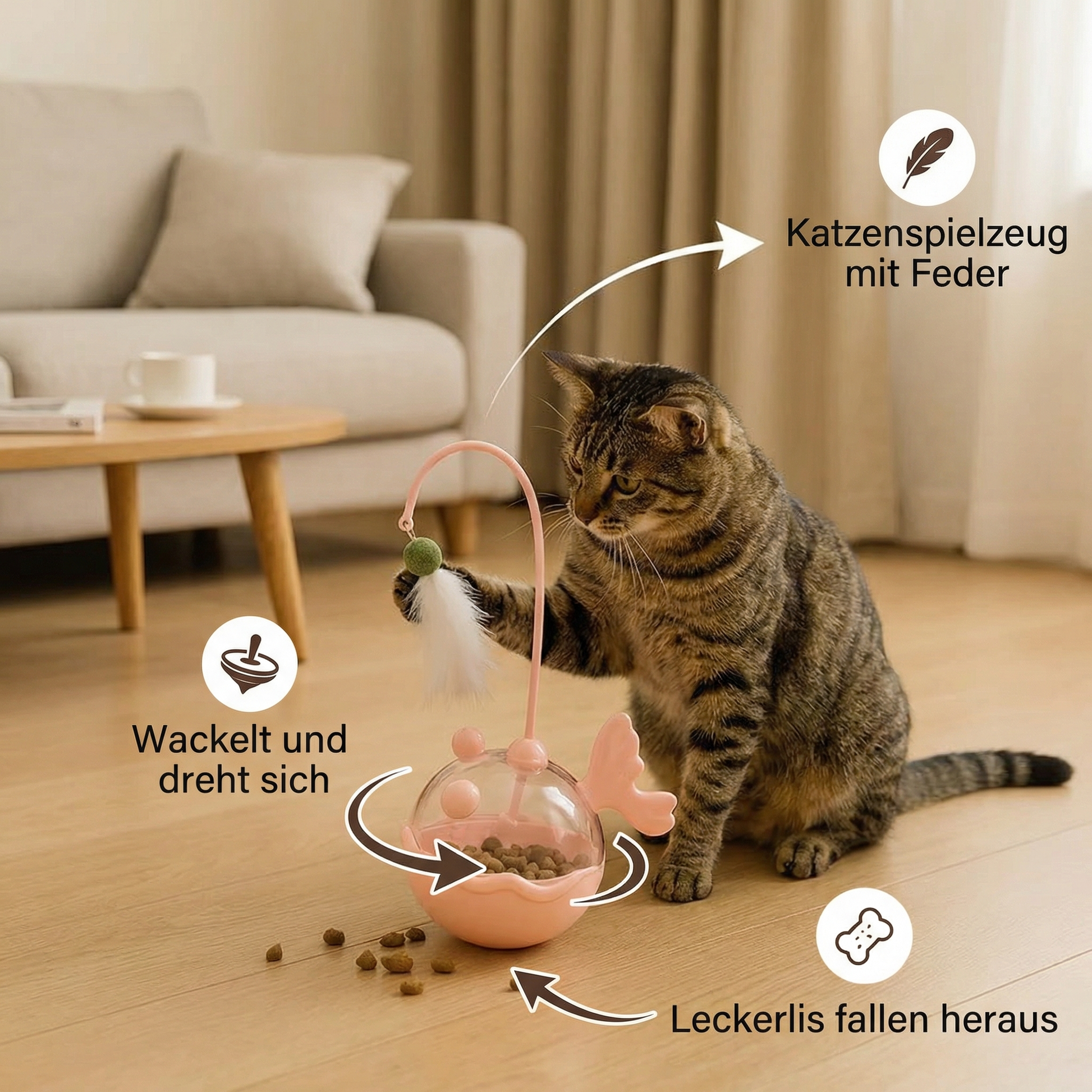 Katzenspielzeug mit Feder

Wackelt und dreht sich

Leckerlis fallen heraus