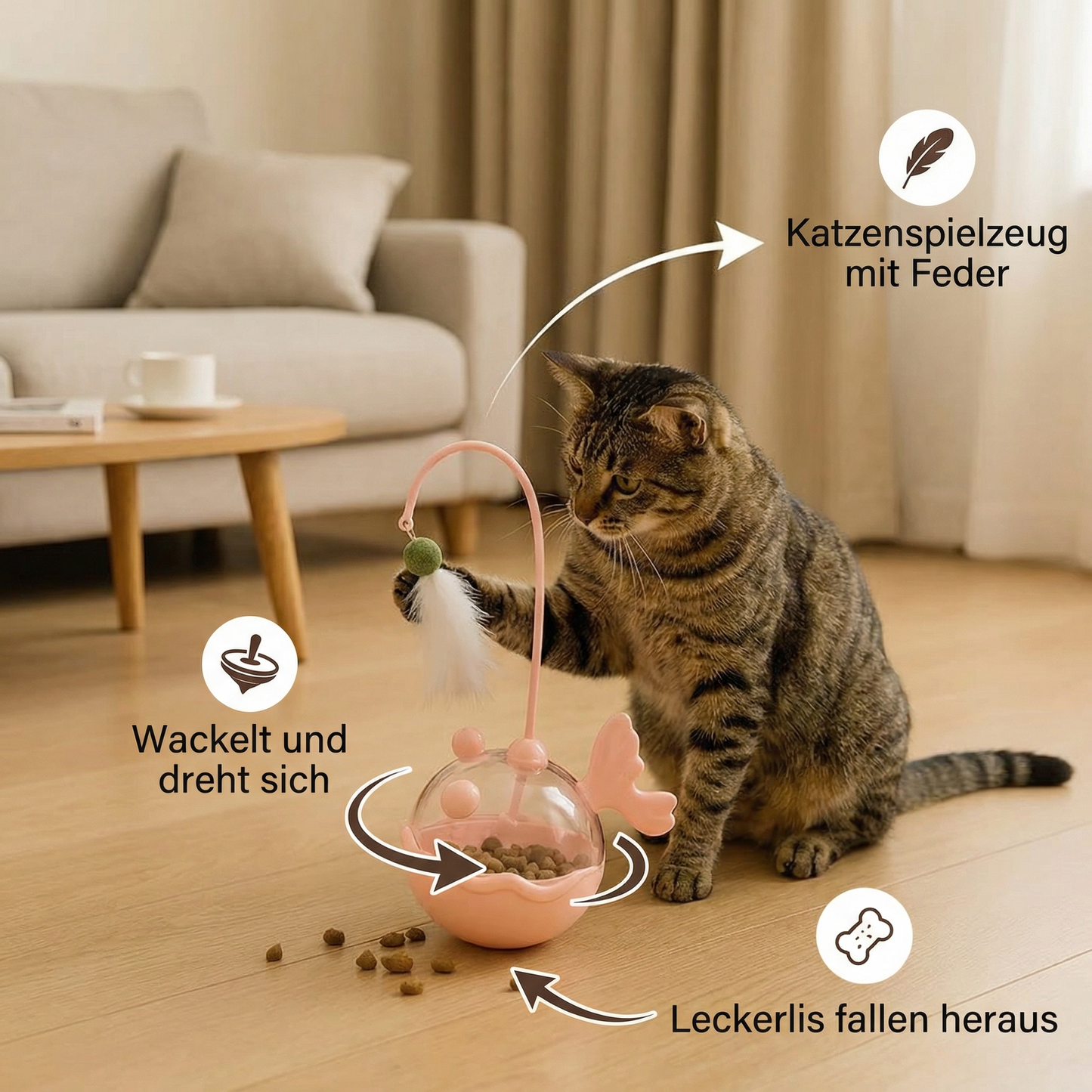 Katzenspielzeug mit Feder

Wackelt und dreht sich

Leckerlis fallen heraus