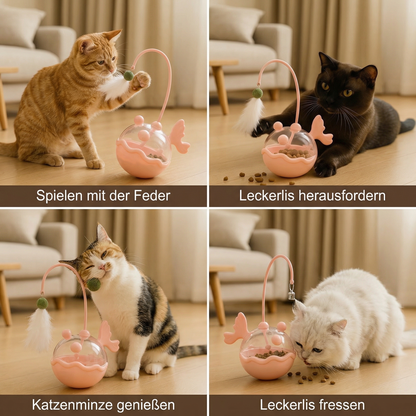 Spielen mit der Feder

Leckerlis herausfordern

Katzenminze genießen

Leckerlis fressen