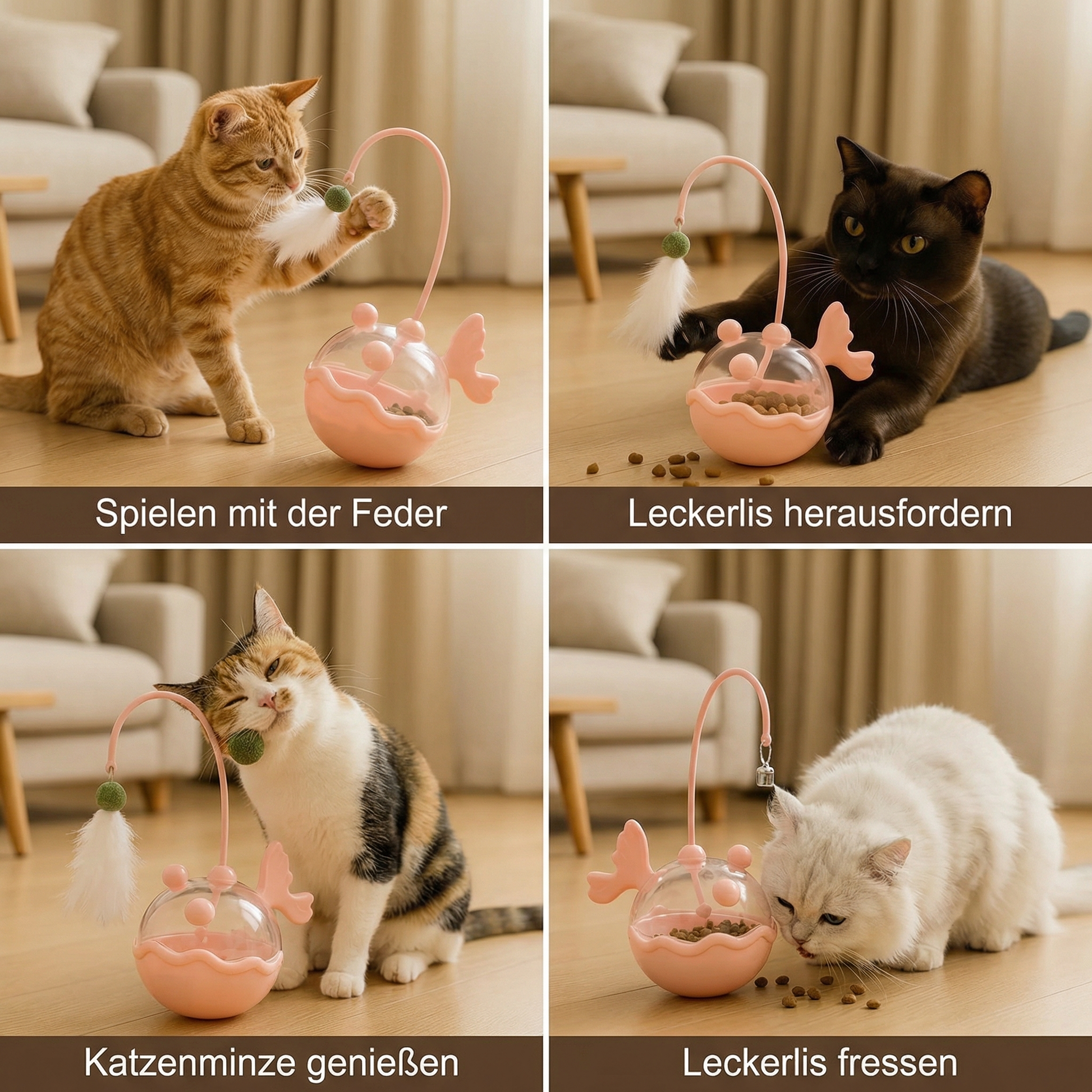 Spielen mit der Feder

Leckerlis herausfordern

Katzenminze genießen

Leckerlis fressen