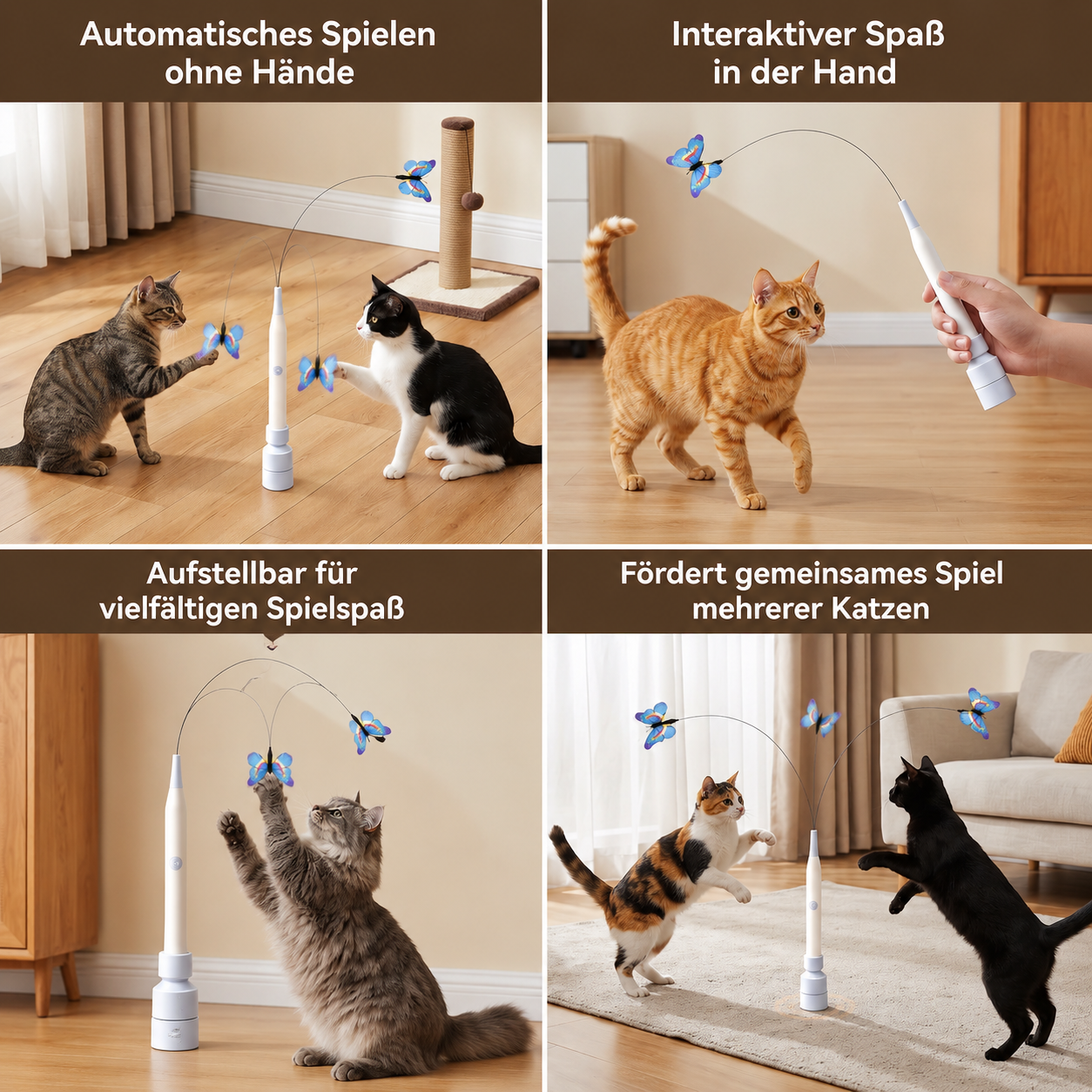 Automatisches Spielen ohne Hände

Interaktiver Spaß in der Hand

Aufstellbar für vielfältigen Spielspaß

Fördert gemeinsames Spiel mehrerer Katzen