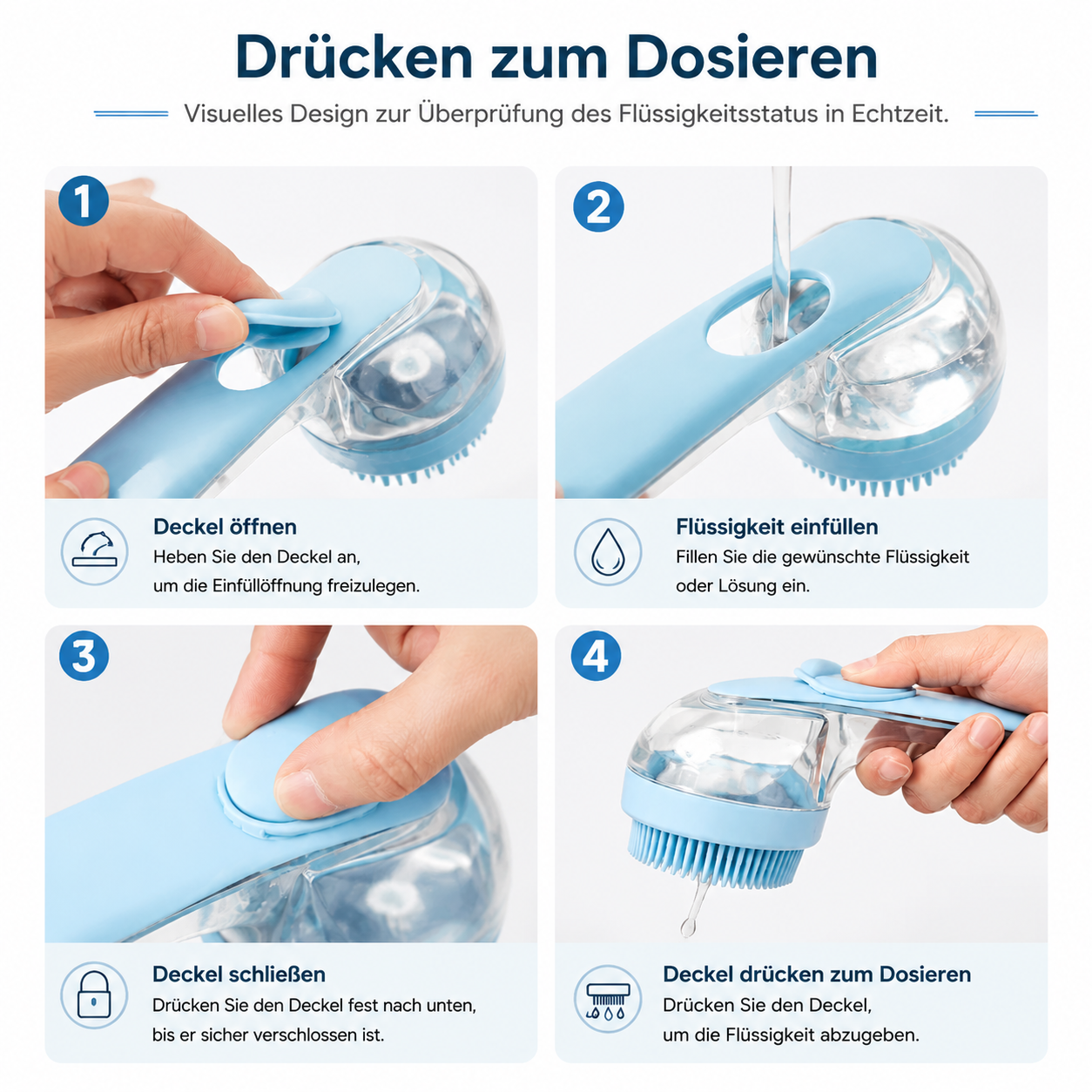 Drücken zum Dosieren

Visuelles Design zur Überprüfung des Flüssigkeitsstatus in Echtzeit.

1

Deckel öffnen
Heben Sie den Deckel an, um die Einfüllöffnung freizulegen.

2

Flüssigkeit einfüllen
Fillen Sie die gewünschte Flüssigkeit oder Lösung ein.

3

Deckel schließen
Drücken Sie den Deckel fest nach unten, bis er sicher verschlossen ist.

4

Deckel drücken zum Dosieren
Drücken Sie den Deckel, um die Flüssigkeit abzugeben.