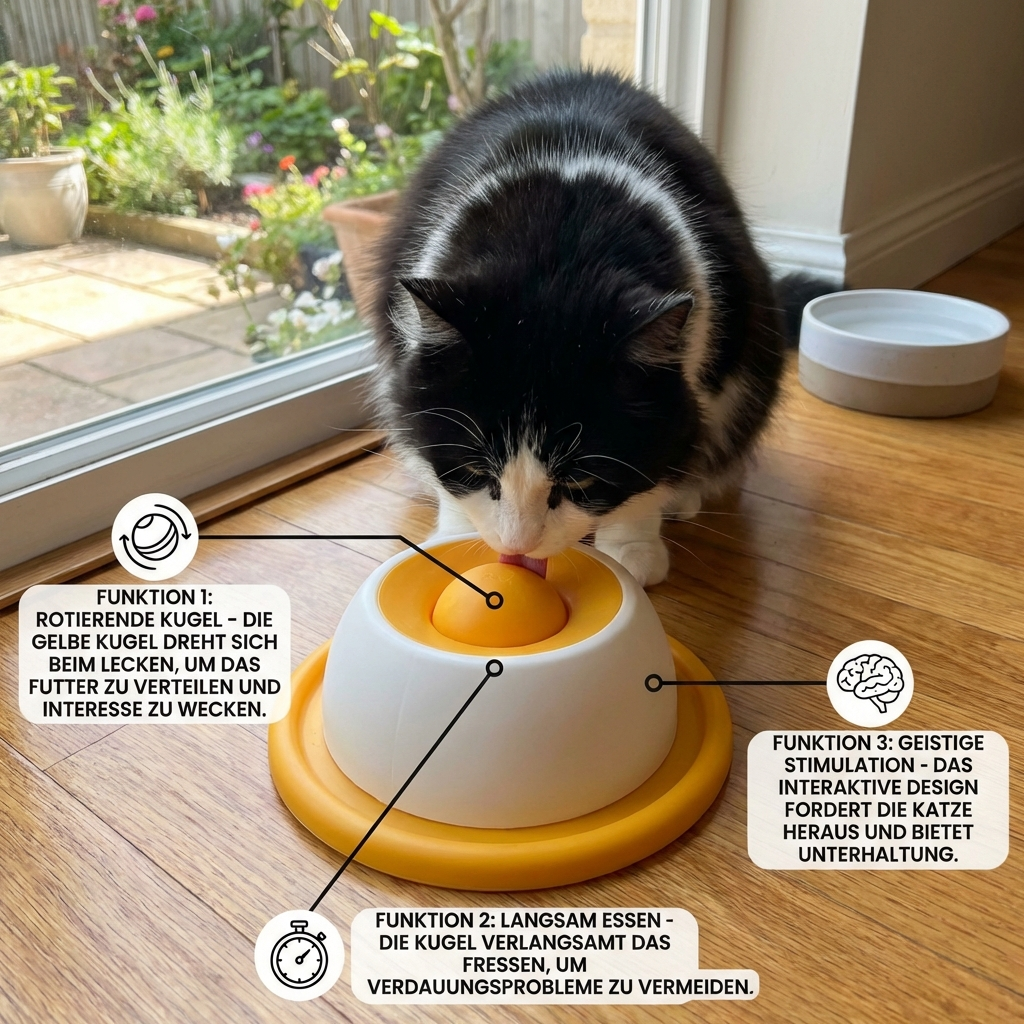 FUNKTION 1: ROTIERENDE KUGEL - DIE GELBE KUGEL DREHT SICH BEIM LECKEN, UM DAS FUTTER ZU VERTEILEN UND INTERESSE ZU WECKEN.

FUNKTION 3: GEISTIGE STIMULATION - DAS INTERAKTIVE DESIGN FORDERT DIE KATZE HERAUS UND BIETET UNTERHALTUNG.

FUNKTION 2: LANGSAM ESSEN - DIE KUGEL VERLANGSAMT DAS FRESSEN, UM VERDAUUNGSPROBLEME ZU VERMEIDEN.