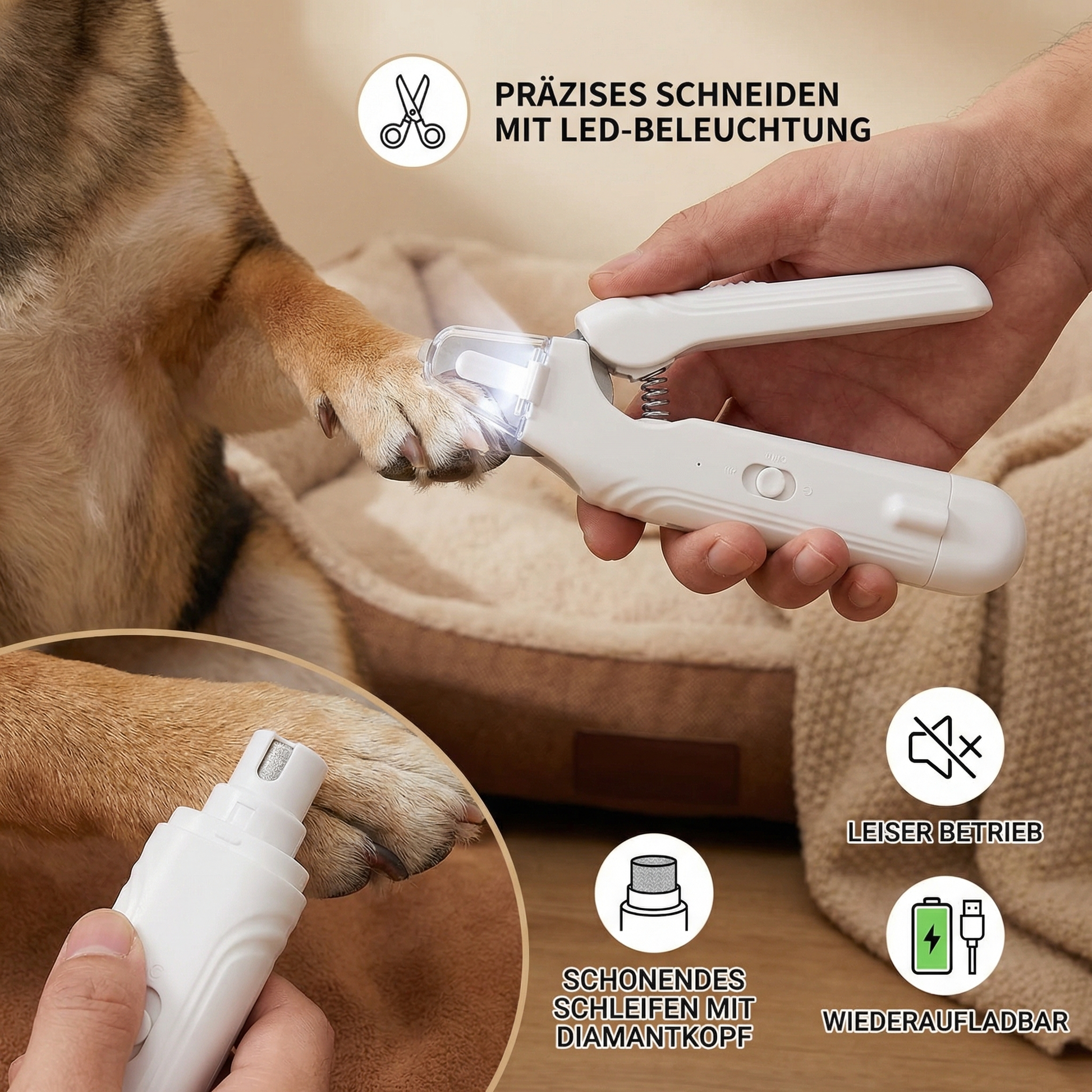 PRÄZISES SCHNEIDEN MIT LED-BELEUCHTUNG

LEISER BETRIEB

SCHONENDES SCHLEIFEN MIT DIAMANTKOPF

WIEDERAUFLADBAR