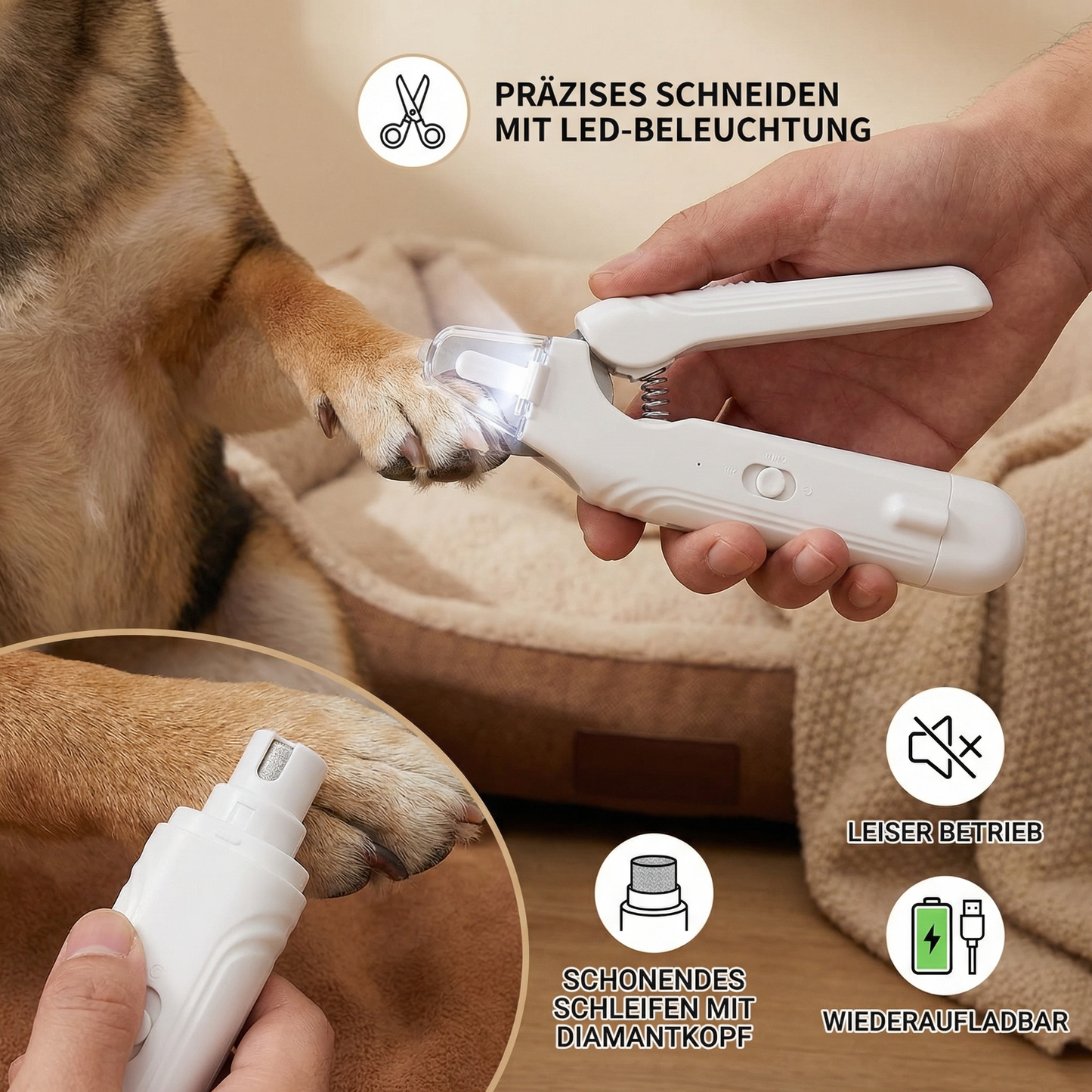 PRÄZISES SCHNEIDEN MIT LED-BELEUCHTUNG

LEISER BETRIEB

SCHONENDES SCHLEIFEN MIT DIAMANTKOPF

WIEDERAUFLADBAR