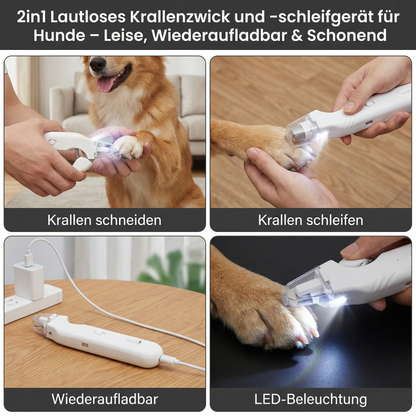 2in1 Lautloses Krallenzwick und -schleifgerät für Hunde – Leise, Wiederaufladbar & Schonend

Krallen schneiden

Krallen schleifen

Wiederaufladbar

LED-Beleuchtung