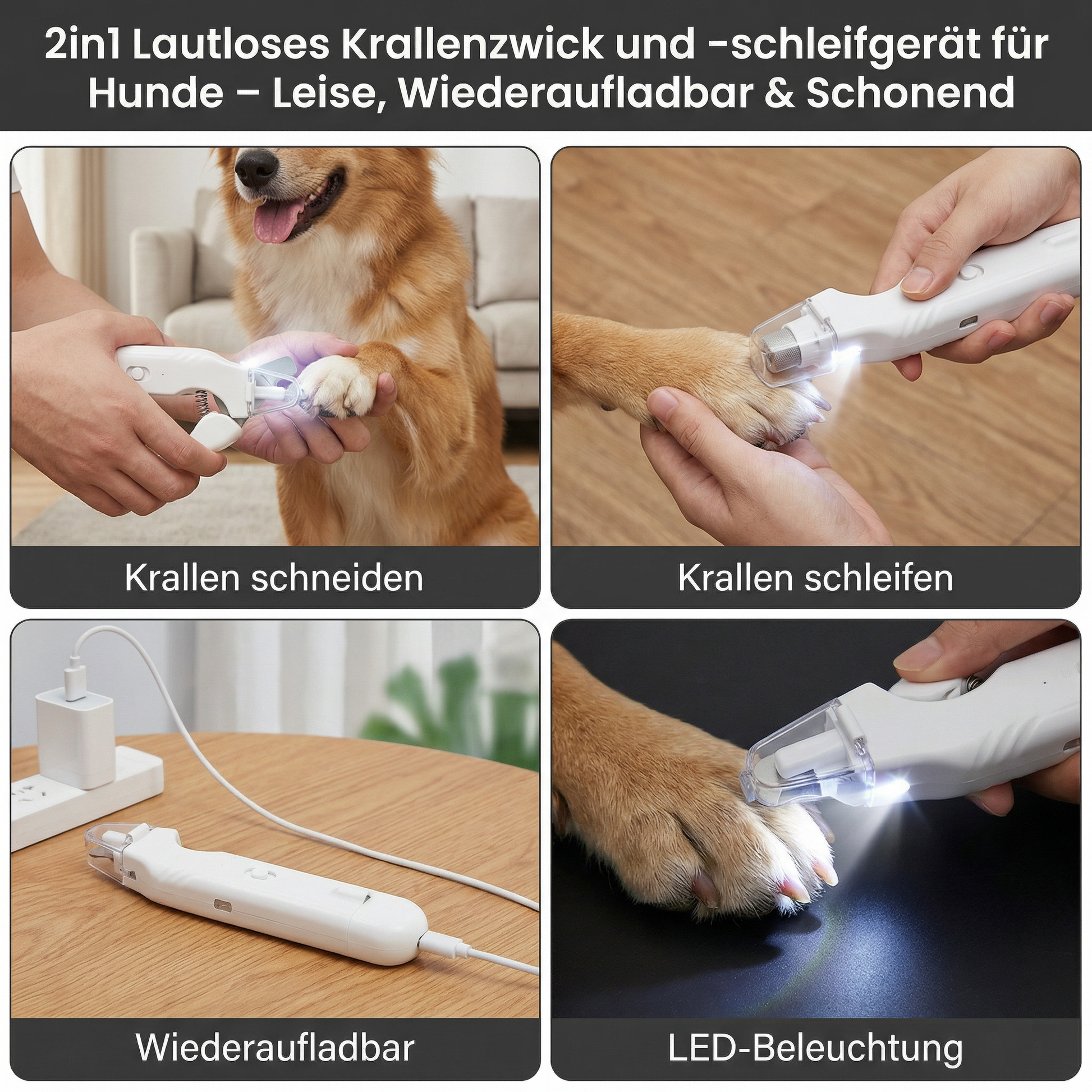 2in1 Lautloses Krallenzwick und -schleifgerät für Hunde – Leise, Wiederaufladbar & Schonend

Krallen schneiden

Krallen schleifen

Wiederaufladbar

LED-Beleuchtung